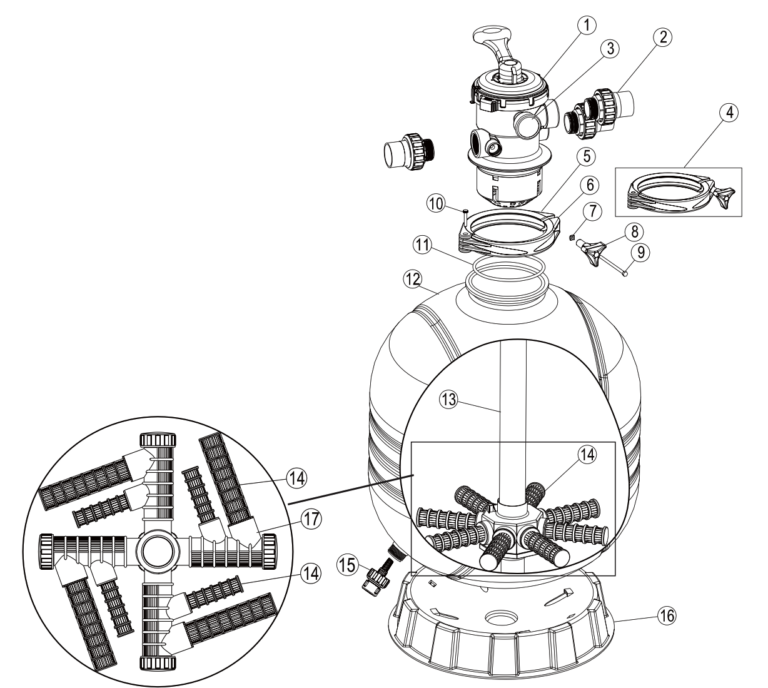 1
3
2
4
5
6
10
7
8
9
11
12
13
14
14
17
14
15
16